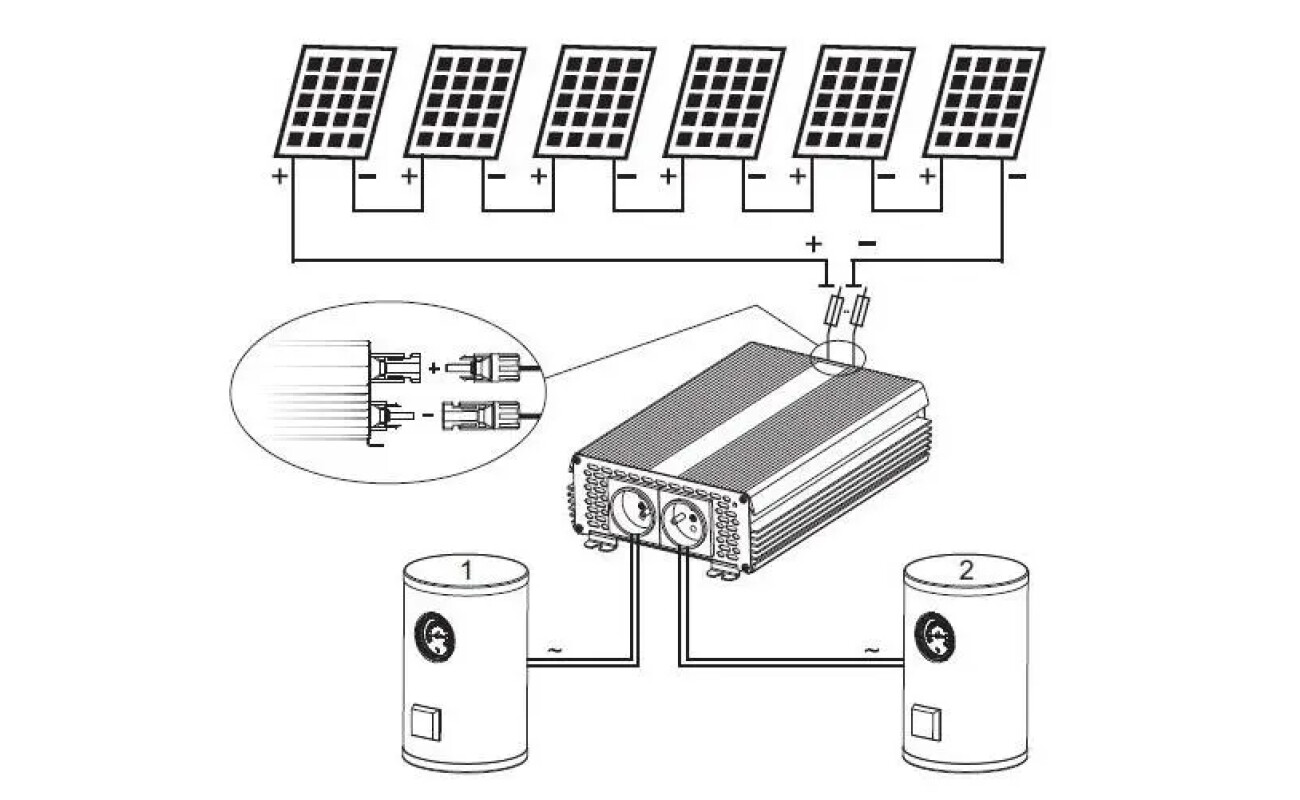 + − + − + − + − + − + −

+ −

+

−

1

2

~

~