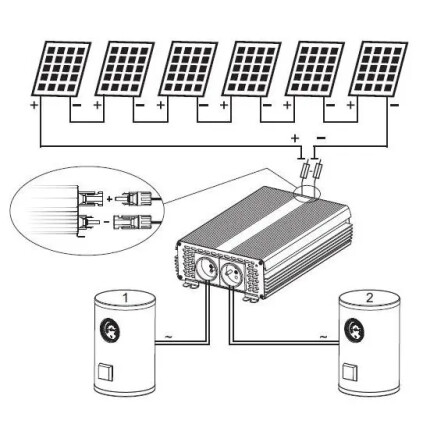 + − + − + − + − + − + −

+ −

+
−

1

2

~

~