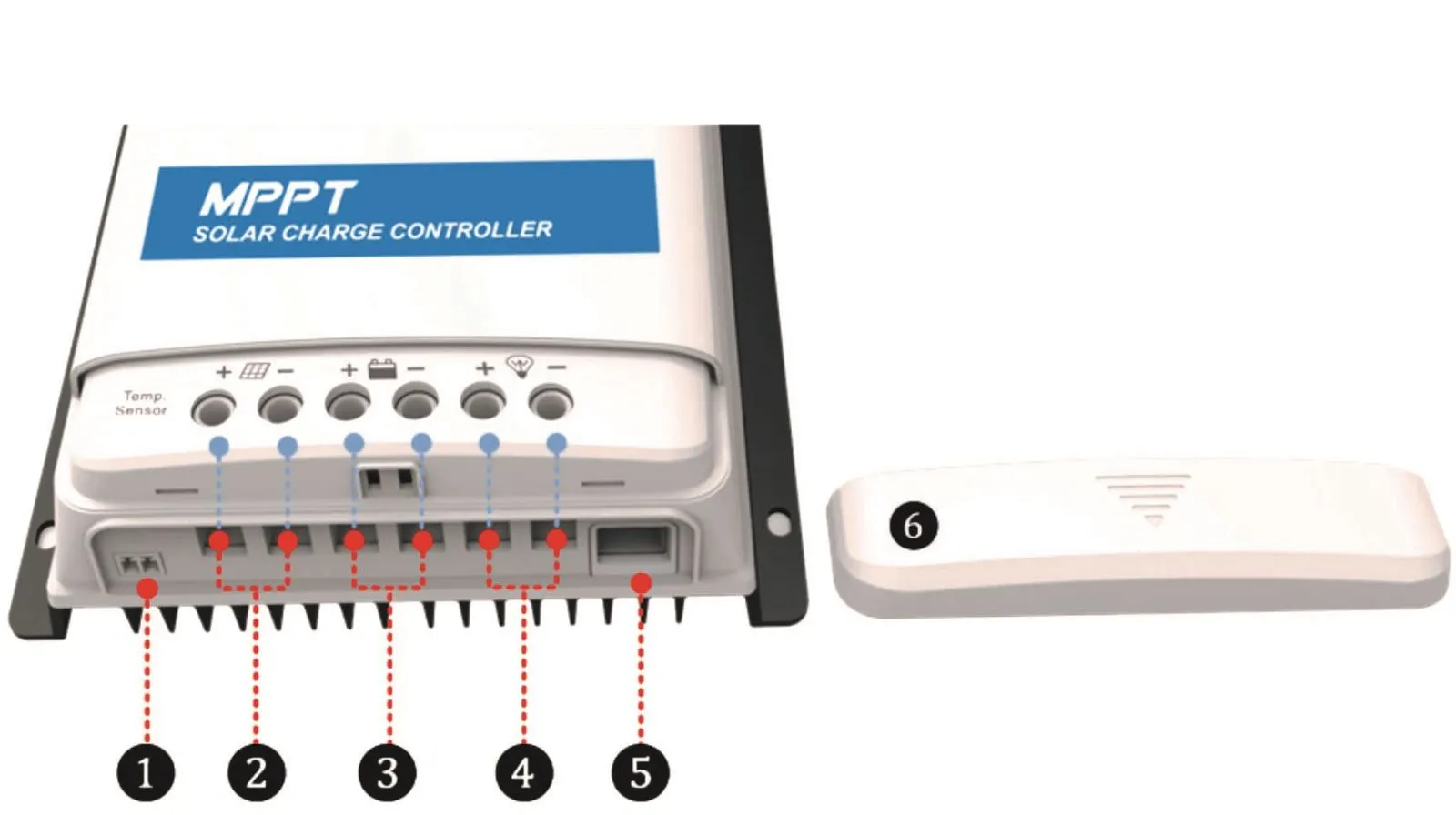 MPPT
SOLAR CHARGE CONTROLLER

Temp.
Sensor

+ −
+ −
+ −

6

1
2
3
4
5